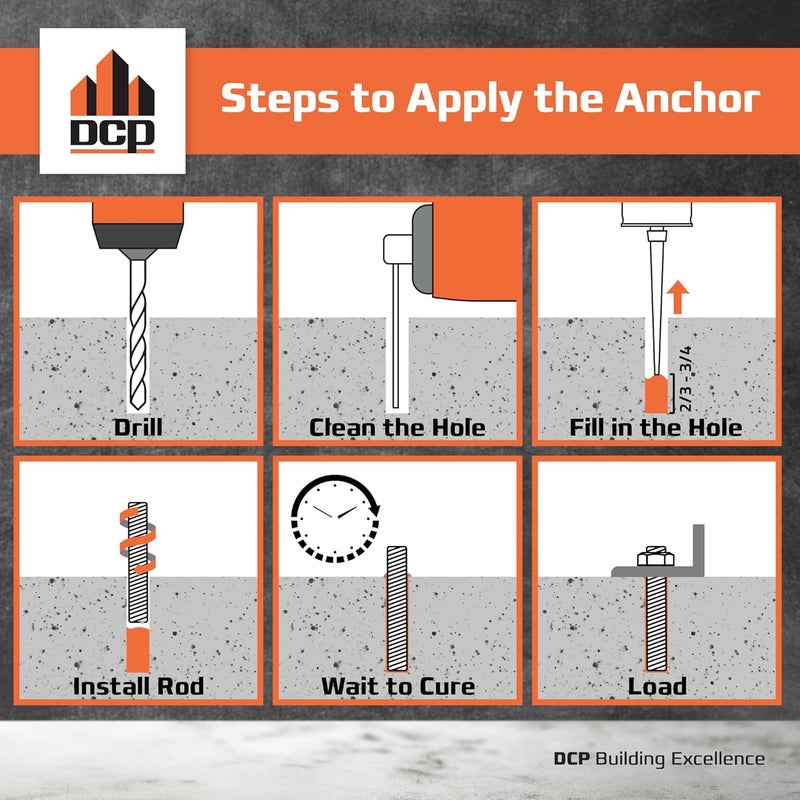 DCP

Steps to Apply the Anchor

Drill

Clean the Hole

2/3 - 3/4

Fill in the Hole

Install Rod

Wait to Cure

Load

DCP Building Excellence